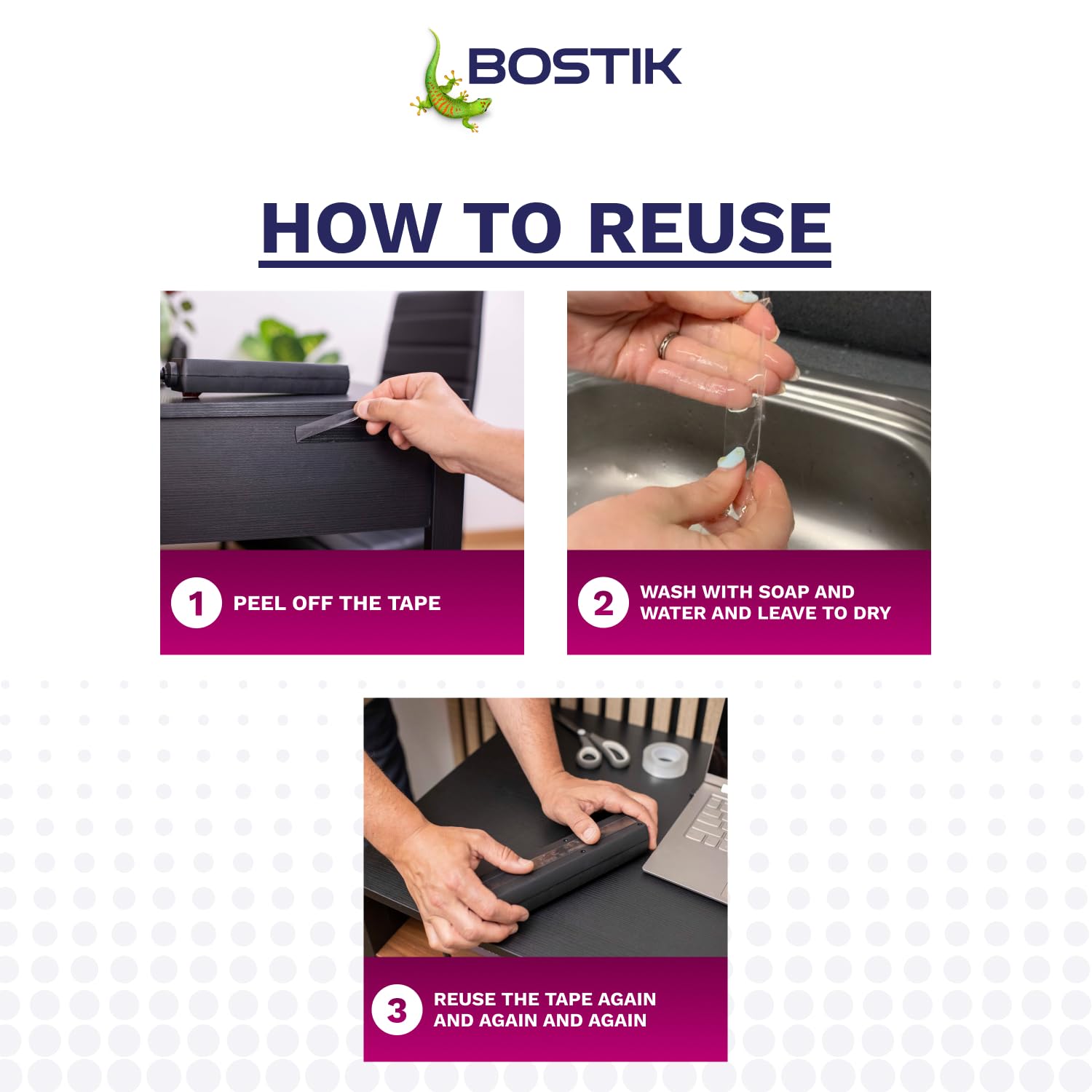 BOSTIK

HOW TO REUSE

1 PEEL OFF THE TAPE

2 WASH WITH SOAP AND WATER AND LEAVE TO DRY

3 REUSE THE TAPE AGAIN AND AGAIN AND AGAIN